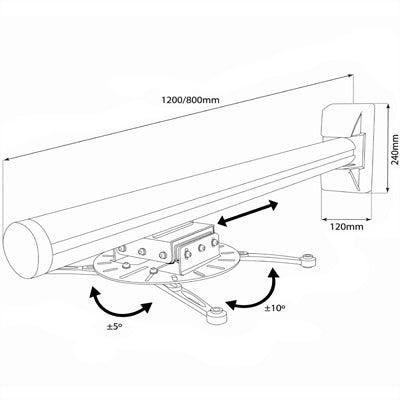 1200/800mm

240mm

120mm

±10º

±5º