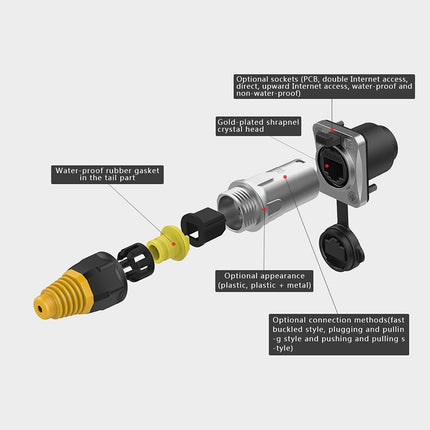 Optional sockets (PCB, double Internet access, direct, upward Internet access, water-proof and non-water-proof)

Gold-plated shrapnel crystal head

Water-proof rubber gasket in the tail part

Optional appearance (plastic, plastic + metal)

Optional connection methods(fast buckled style, plugging and pullin -g style and pushing and pulling s -tyle)