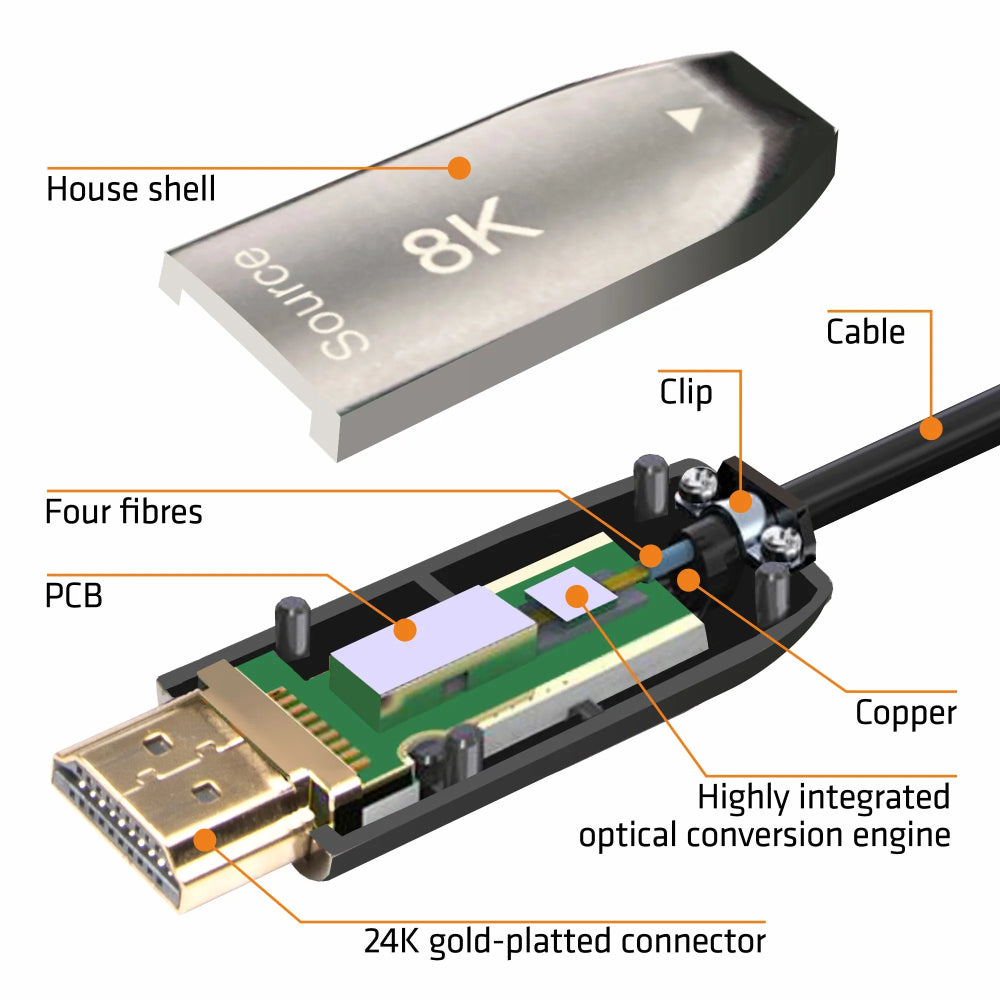 House shell

8K

Source

Cable

Clip

Four fibres

PCB

Copper

Highly integrated optical conversion engine

24K gold-platted connector